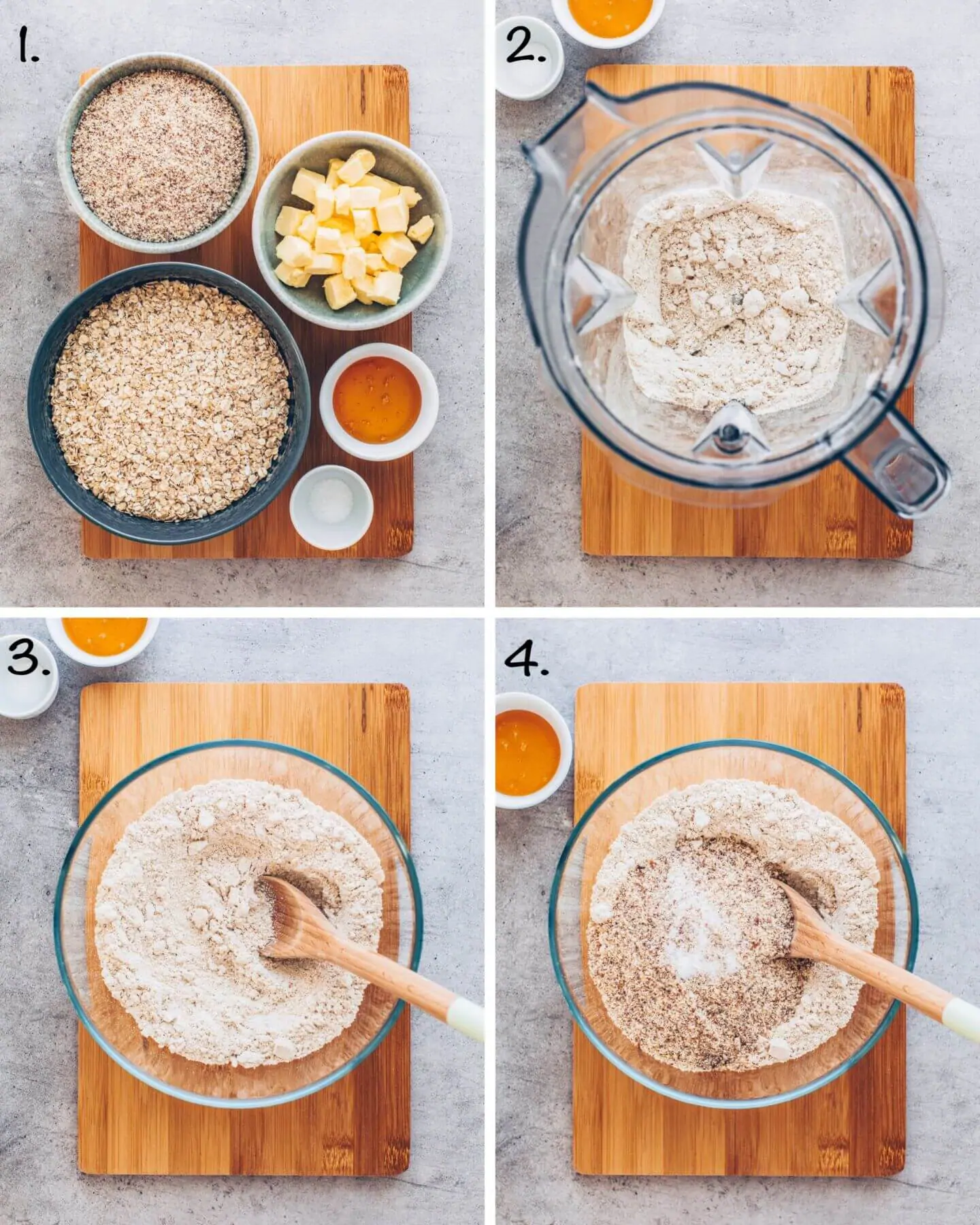 1.

2.

3.

4.